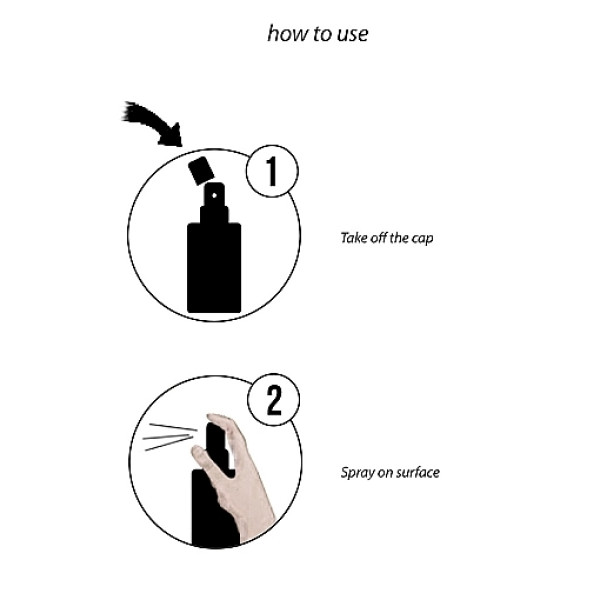 how to use

1

Take off the cap

2

Spray on surface