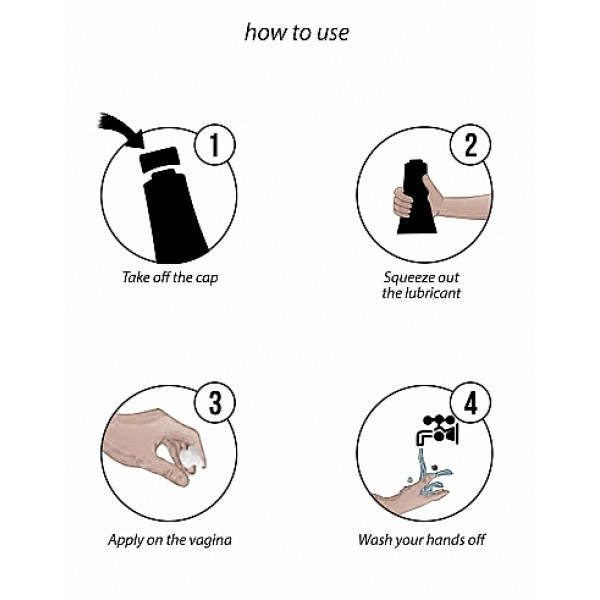 how to use

1
Take off the cap

2
Squeeze out the lubricant

3
Apply on the vagina

4
Wash your hands off